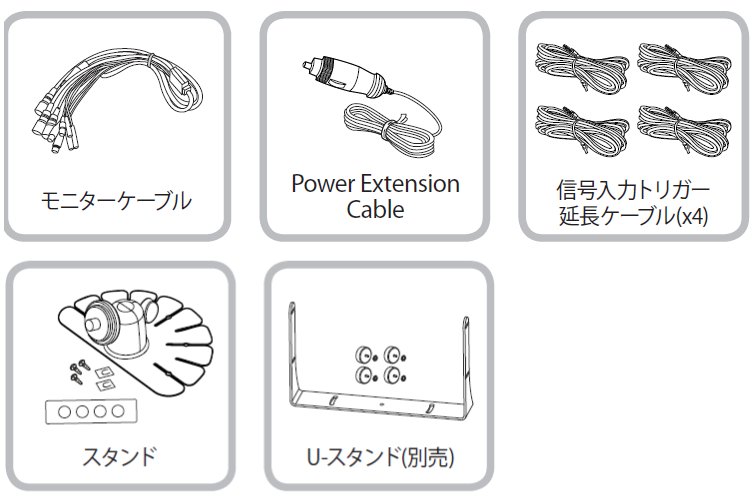 モニターケーブル

Power Extension Cable

信号入力トリガー延長ケーブル(x4)

スタンド

U-スタンド(別売)