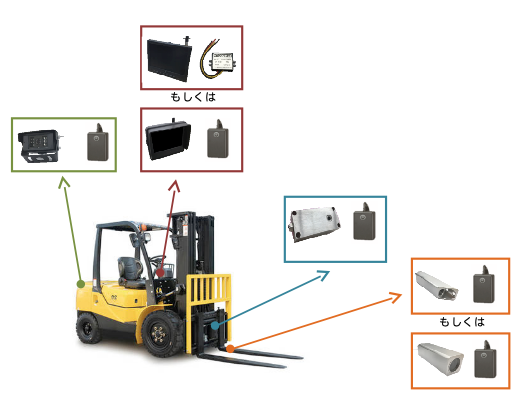 もしくは

もしくは