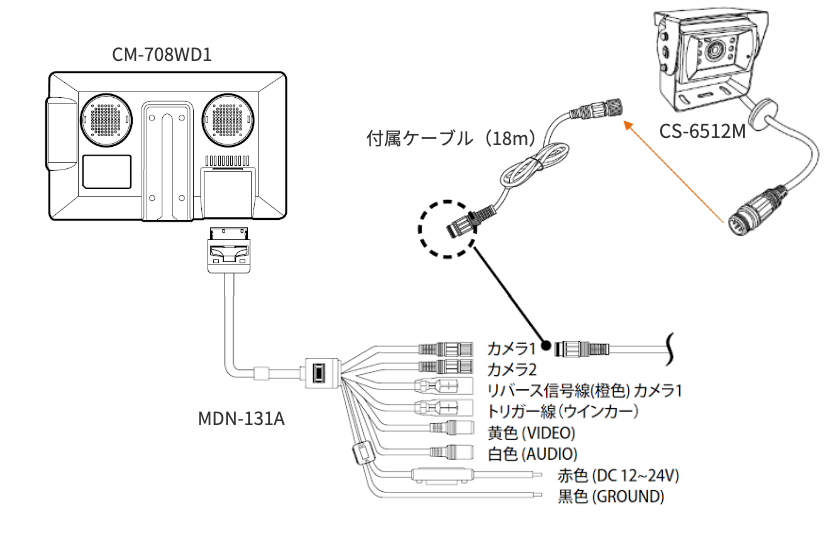 CM-708WD1

CS-6512M

付属ケーブル（18m）

MDN-131A

カメラ1
カメラ2
リバース信号線(橙色) カメラ1
トリガー線（ウインカー）
黄色 (VIDEO)
白色 (AUDIO)
赤色 (DC 12~24V)
黒色 (GROUND)