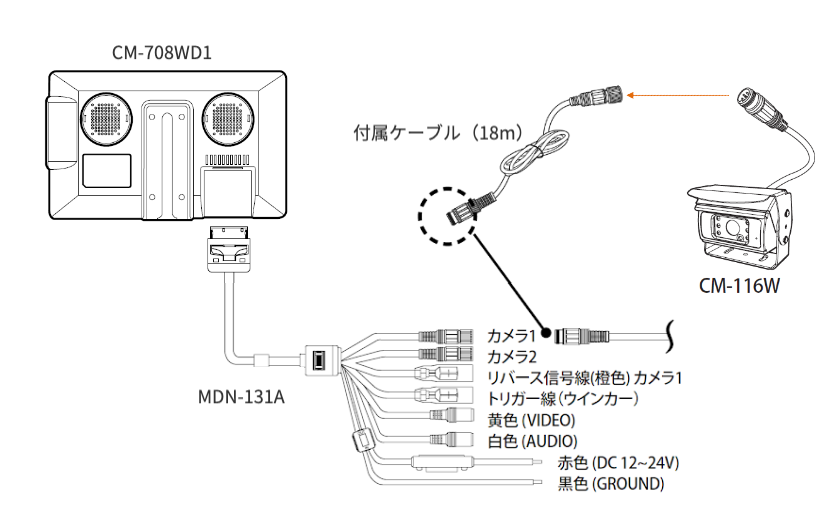 CM-708WD1

付属ケーブル（18m）

CM-116W

MDN-131A

カメラ1
カメラ2
リバース信号線(橙色) カメラ1
トリガー線（ウインカー）
黄色 (VIDEO)
白色 (AUDIO)
赤色 (DC 12~24V)
黒色 (GROUND)